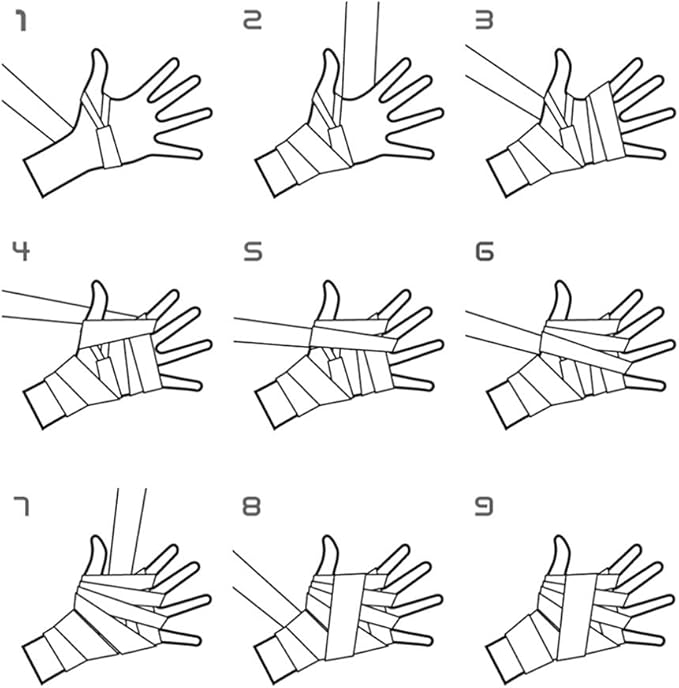 1

2

3

4

5

6

7

8

9